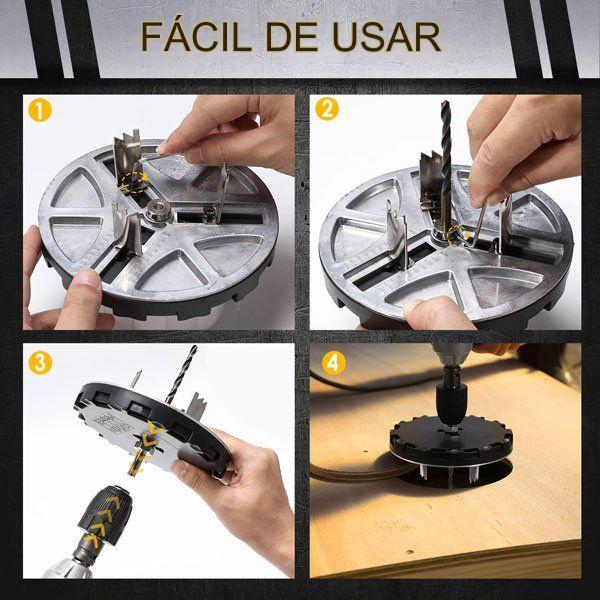 FÁCIL DE USAR

1

2

3

4