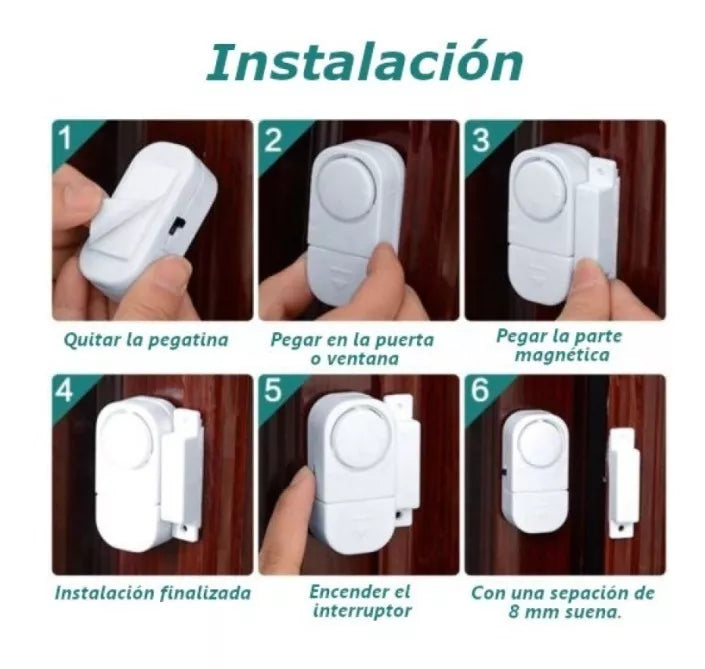 Instalación

1

Quitar la pegatina

2

Pegar en la puerta o ventana

3

Pegar la parte magnética

4

Instalación finalizada

5

Encender el interruptor

6

Con una sepación de 8 mm suena.